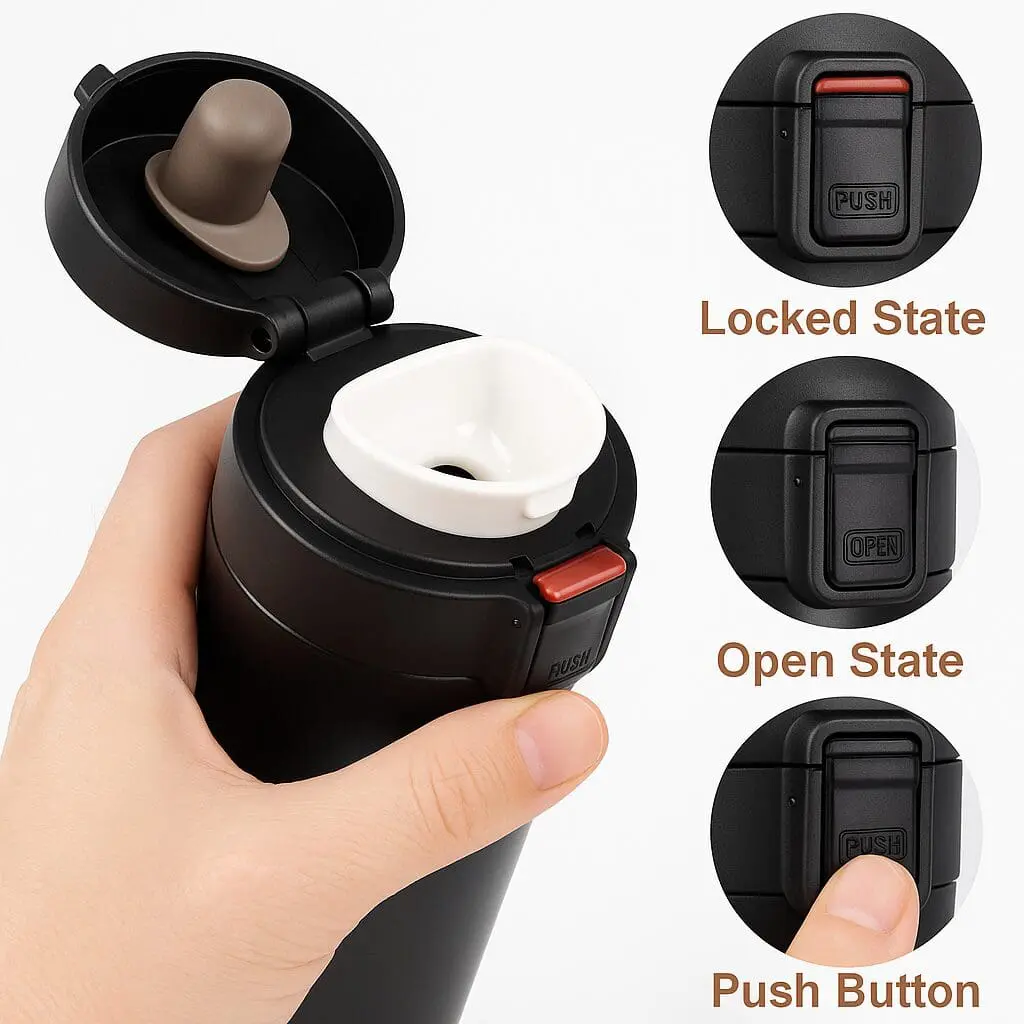 PUSH

PUSH

Locked State

OPEN

Open State

PUSH

Push Button